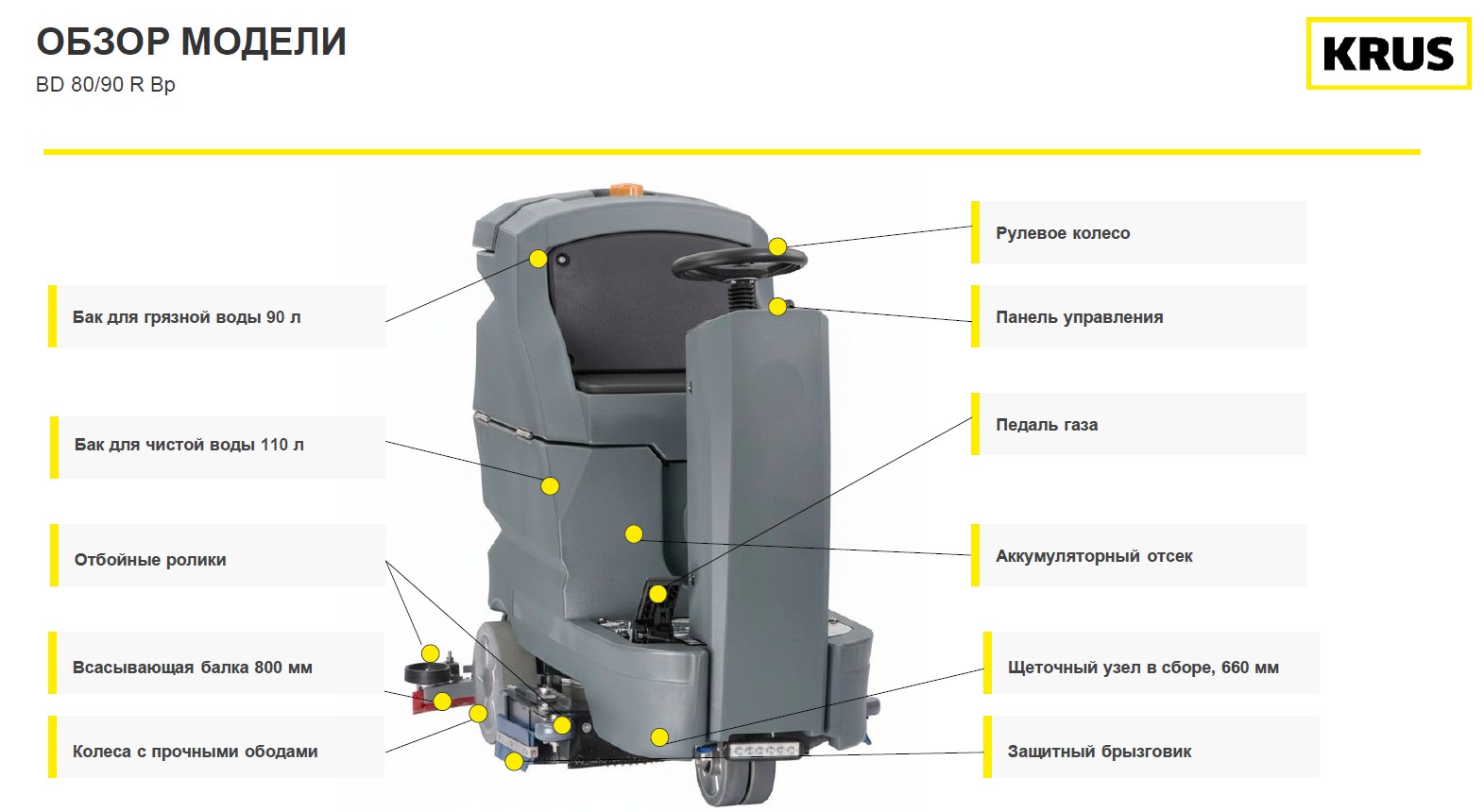 ОБЗОР МОДЕЛИ
BD 80/90 R Bp

KRUS

Бак для грязной воды 90 л

Бак для чистой воды 110 л

Отбойные ролики

Всасывающая балка 800 мм

Колеса с прочными ободами

Рулевое колесо

Панель управления

Педаль газа

Аккумуляторный отсек

Щеточный узел в сборе, 660 мм

Защитный брызговик