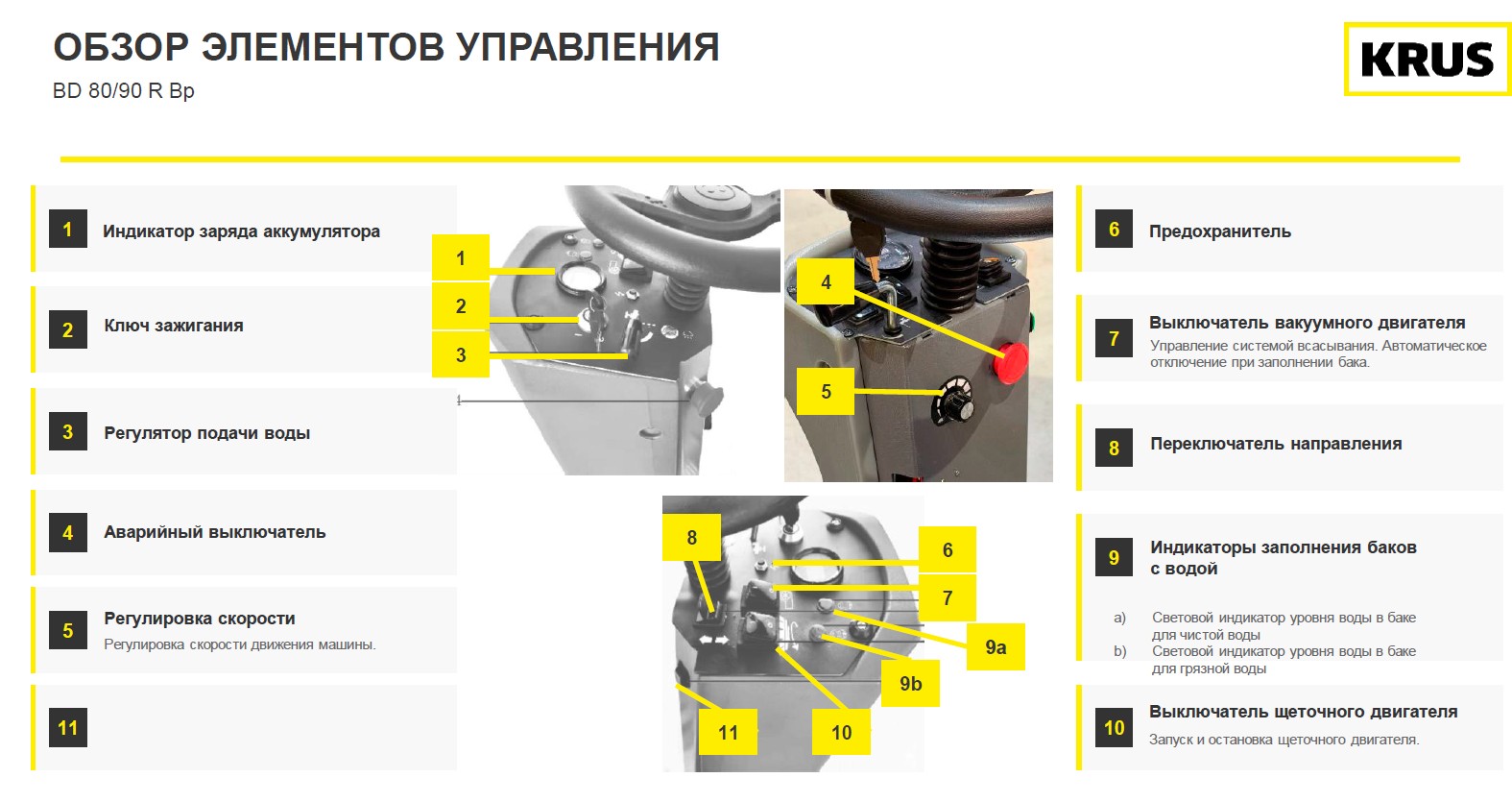 ОБЗОР ЭЛЕМЕНТОВ УПРАВЛЕНИЯ
BD 80/90 R Bp

KRUS

1 Индикатор заряда аккумулятора

2 Ключ зажигания

3 Регулятор подачи воды

4 Аварийный выключатель

5 Регулировка скорости
Регулировка скорости движения машины.

11

1
2
3
4
5
8
6
7
9a
9b
11
10

6 Предохранитель

7 Выключатель вакуумного двигателя
Управление системой всасывания. Автоматическое отключение при заполнении бака.

8 Переключатель направления

9 Индикаторы заполнения баков с водой

a) Световой индикатор уровня воды в баке для чистой воды
b) Световой индикатор уровня воды в баке для грязной воды

10 Выключатель щеточного двигателя
Запуск и остановка щеточного двигателя.