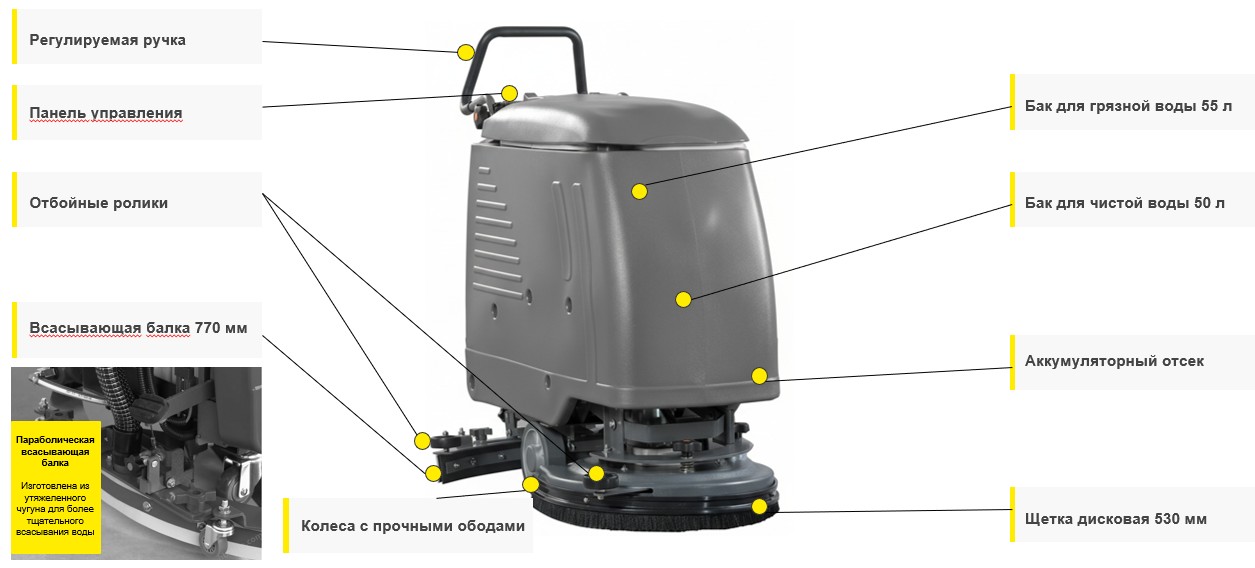 Регулируемая ручка

Панель управления

Отбойные ролики

Всасывающая балка 770 мм

Параболическая всасывающая балка

Изготовлена из утяжеленного чугуна для более тщательного всасывания воды

Колеса с прочными ободами

Бак для грязной воды 55 л

Бак для чистой воды 50 л

Аккумуляторный отсек

Щетка дисковая 530 мм