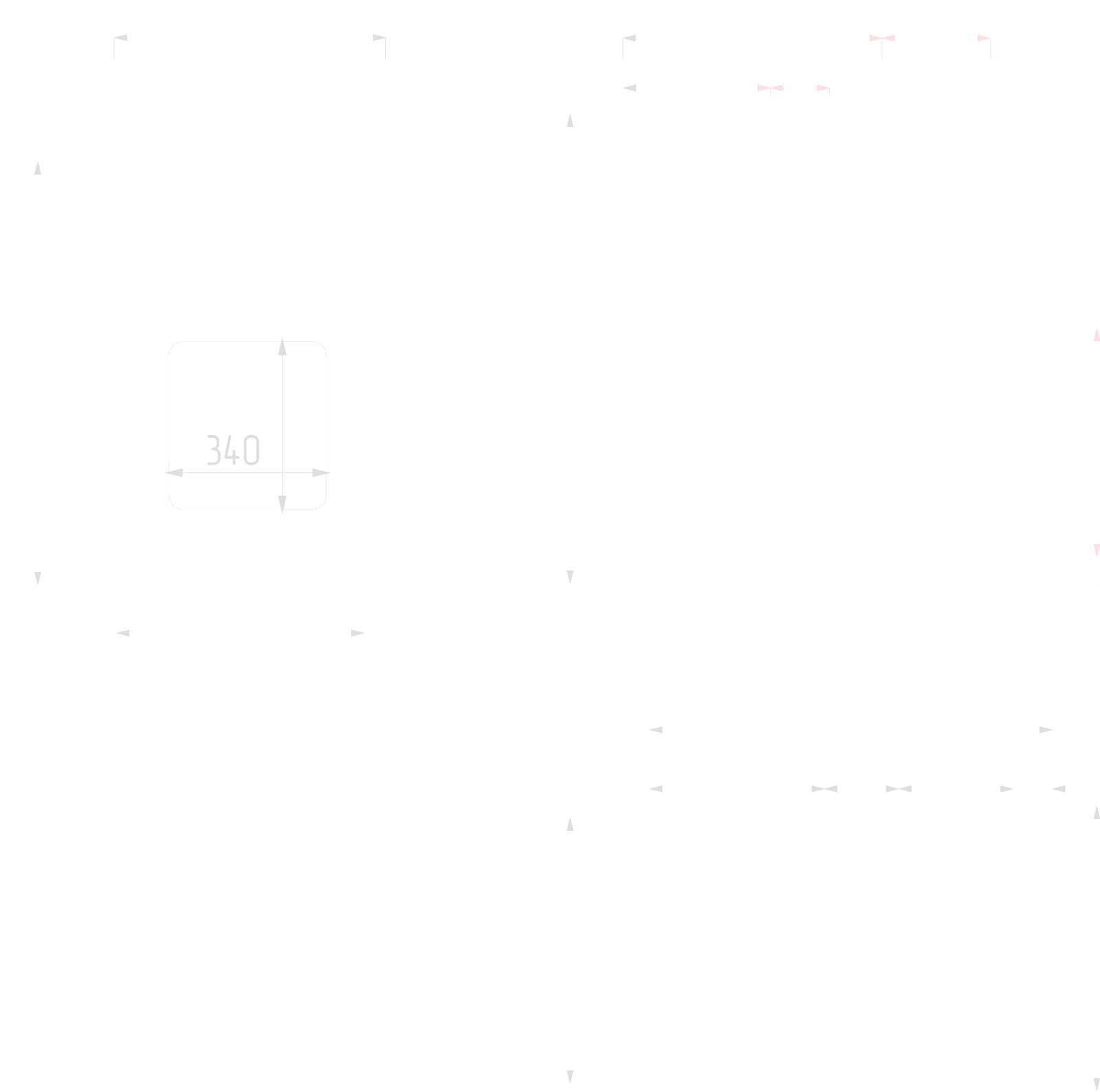 340