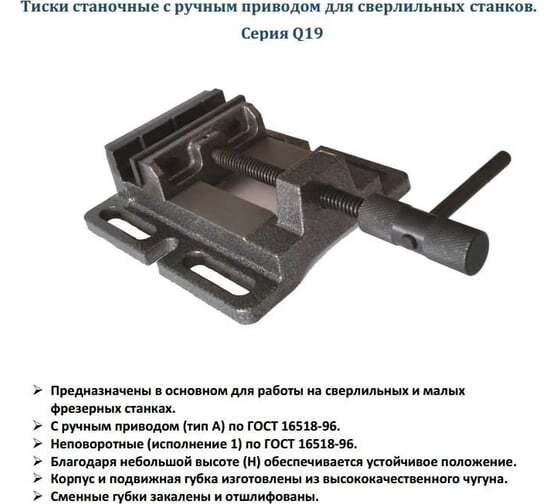 Тиски станочные с ручным приводом для сверлильных станков.
Серия Q19

➢ Предназначены в основном для работы на сверлильных и малых фрезерных станках.
➢ С ручным приводом (тип А) по ГОСТ 16518-96.
➢ Неповоротные (исполнение 1) по ГОСТ 16518-96.
➢ Благодаря небольшой высоте (Н) обеспечивается устойчивое положение.
➢ Корпус и подвижная губка изготовлены из высококачественного чугуна.
➢ Сменные губки закалены и отшлифованы.