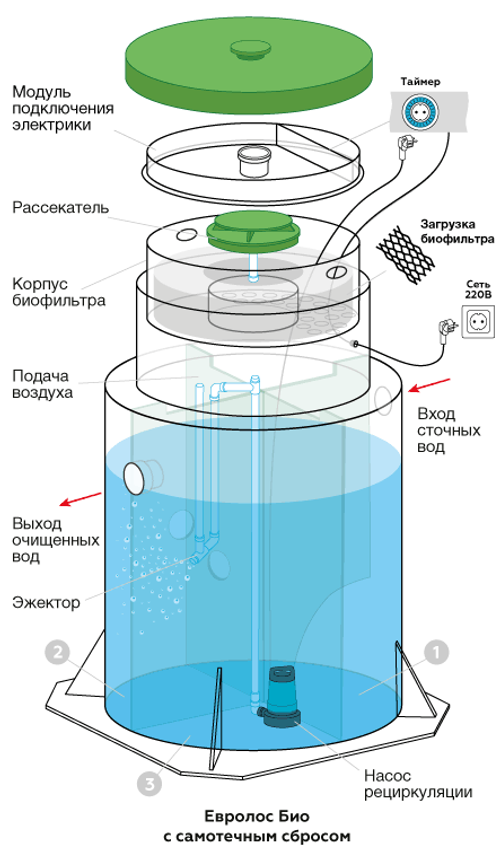 Модуль подключения электрики

Таймер

Рассекатель

Загрузка биофильтра

Корпус биофильтра

Сеть 220В

Подача воздуха

Вход сточных вод

Выход очищенных вод

Эжектор

2

1

3

Насос рециркуляции

Евролос Био с самотечным сбросом