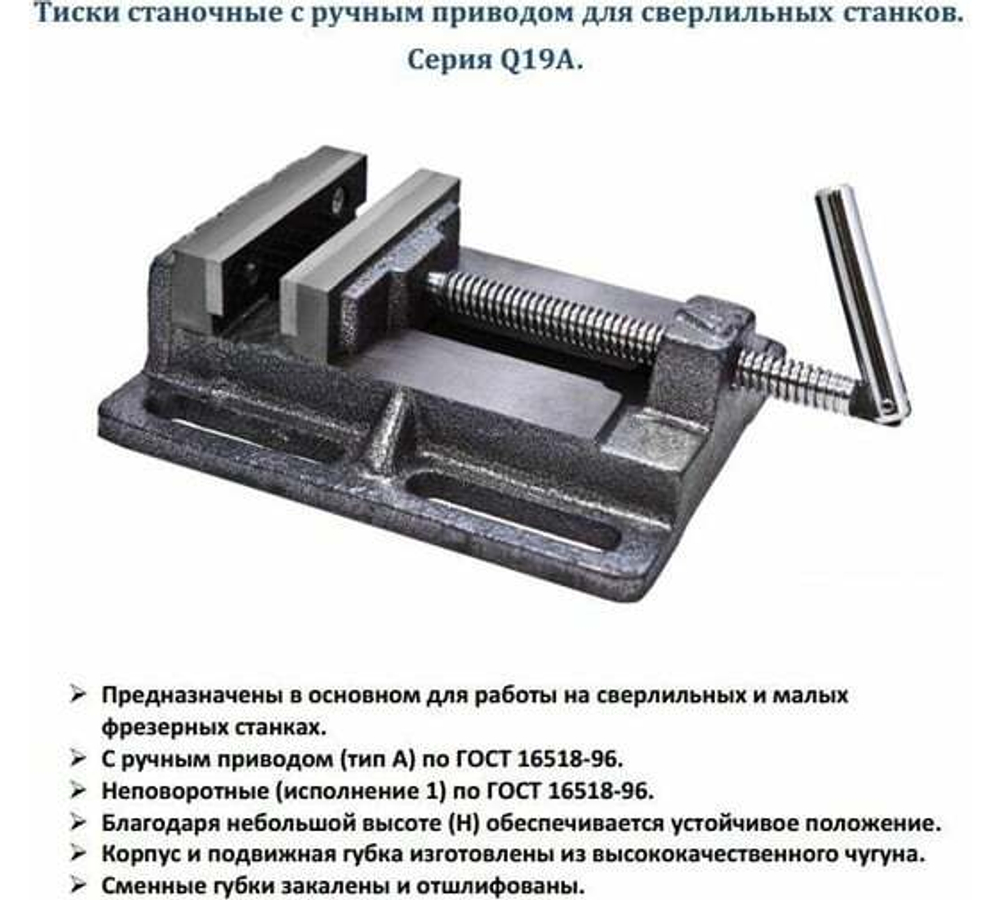 Тиски станочные с ручным приводом для сверлильных станков.
Серия Q19A.

➢ Предназначены в основном для работы на сверлильных и малых фрезерных станках.
➢ С ручным приводом (тип А) по ГОСТ 16518-96.
➢ Неповоротные (исполнение 1) по ГОСТ 16518-96.
➢ Благодаря небольшой высоте (Н) обеспечивается устойчивое положение.
➢ Корпус и подвижная губка изготовлены из высококачественного чугуна.
➢ Сменные губки закалены и отшлифованы.