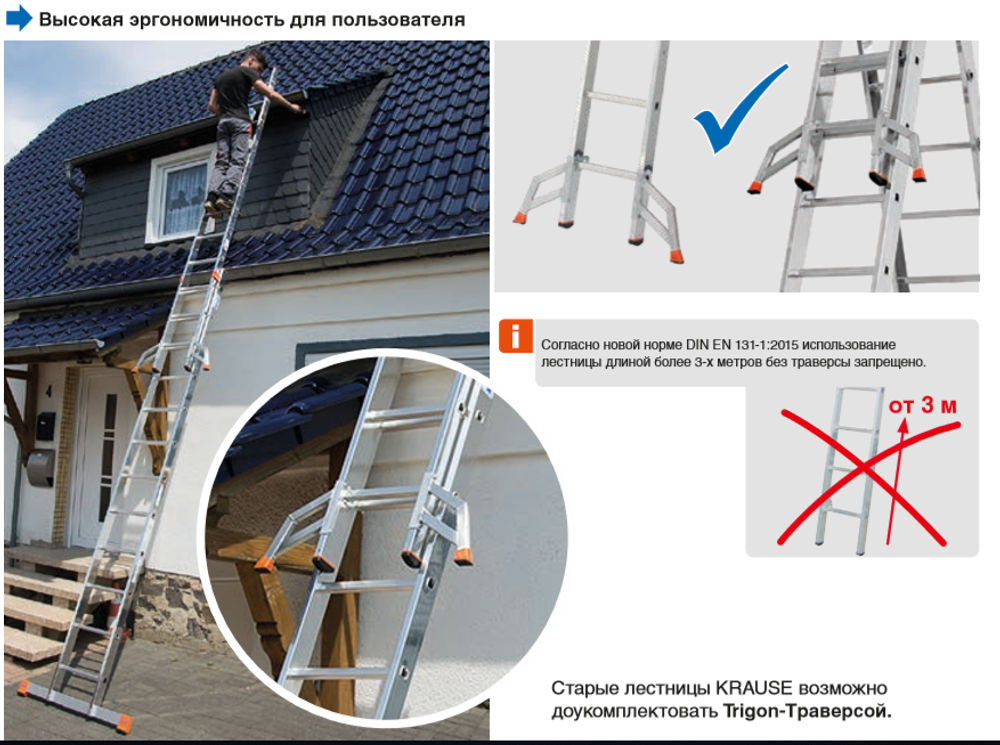 Высокая эргономичность для пользователя

4

i

Согласно новой норме DIN EN 131-1:2015 использование лестницы длиной более 3-х метров без траверсы запрещено.

от 3 м

Старые лестницы KRAUSE возможно доукомплектовать Trigon-Траверсой.