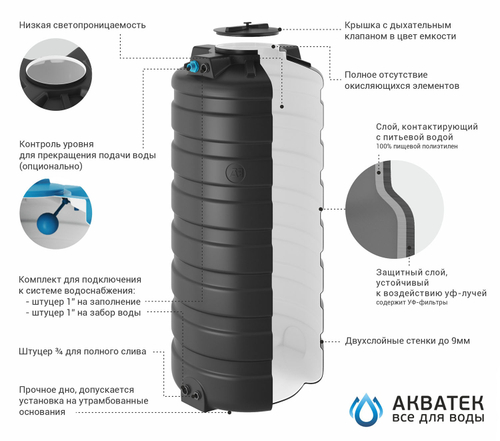 Низкая светопроницаемость

Контроль уровня для прекращения подачи воды (опционально)

Комплект для подключения к системе водоснабжения:
- штуцер 1" на заполнение
- штуцер 1" на забор воды

Штуцер ¾ для полного слива

Прочное дно, допускается установка на утрамбованные основания

Крышка с дыхательным клапаном в цвет емкости

Полное отсутствие окисляющихся элементов

Слой, контактирующий с питьевой водой
100% пищевой полиэтилен

Защитный слой, устойчивый к воздействию уф-лучей
содержит УФ-фильтры

Двухслойные стенки до 9мм

АКВАТЕК
все для воды