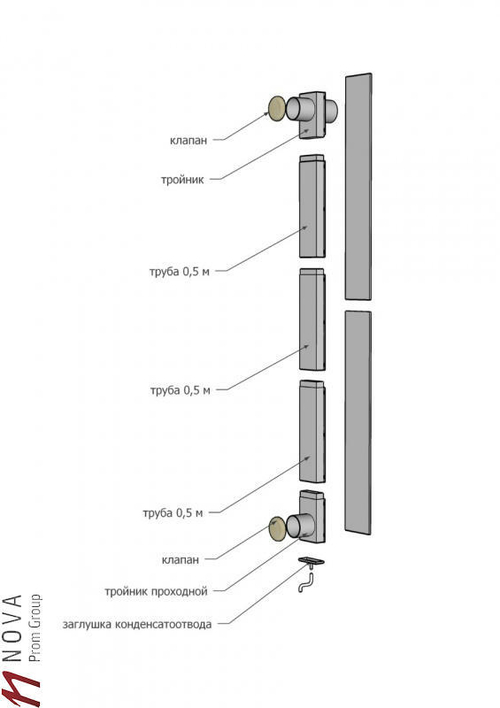 клапан

тройник

труба 0,5 м

труба 0,5 м

труба 0,5 м

клапан

тройник проходной

заглушка конденсатоотвода

NOVA
Prom Group