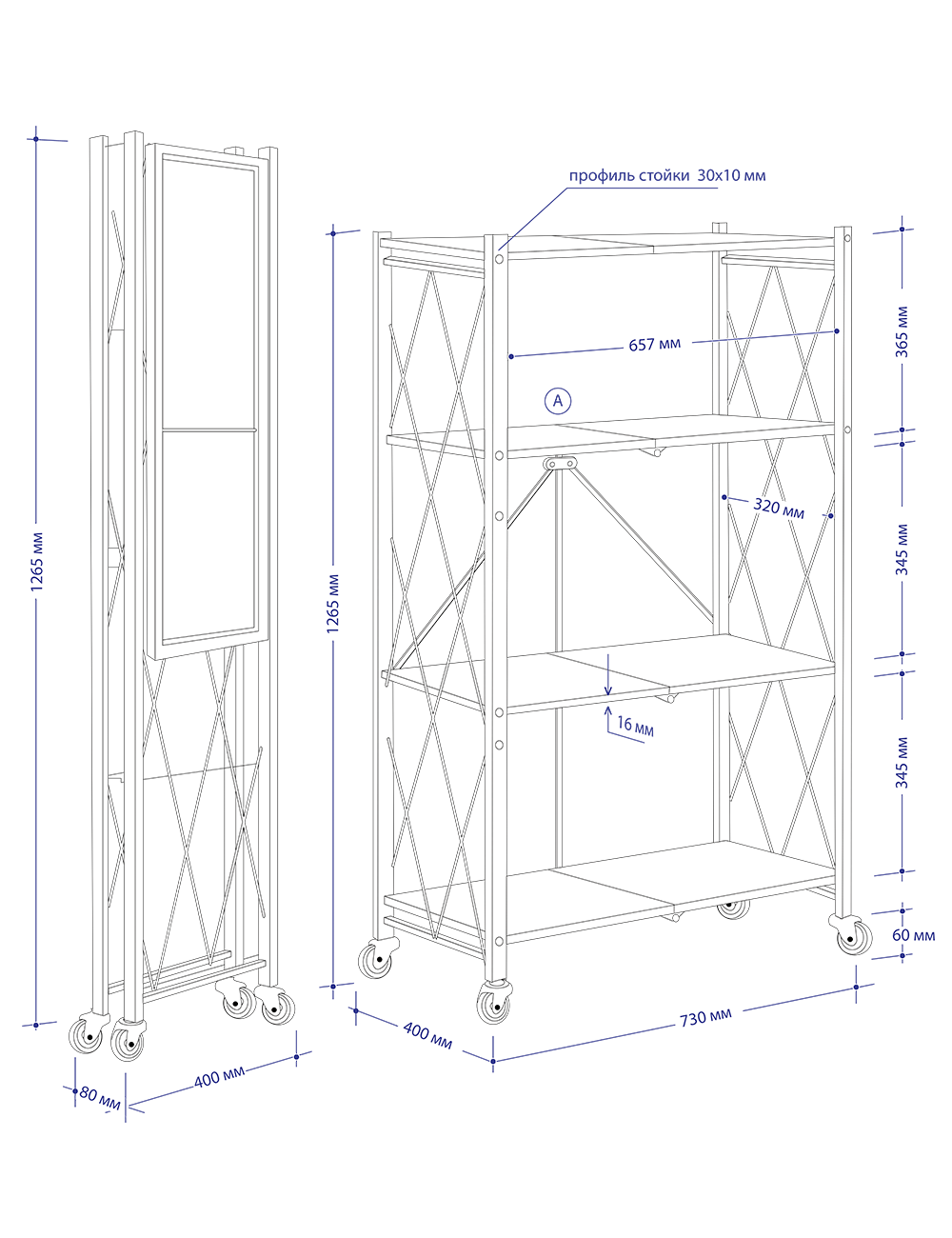 1265 мм

80 мм

400 мм

профиль стойки 30x10 мм

1265 мм

657 мм

A

320 мм

16 мм

365 мм

345 мм

345 мм

60 мм

400 мм

730 мм