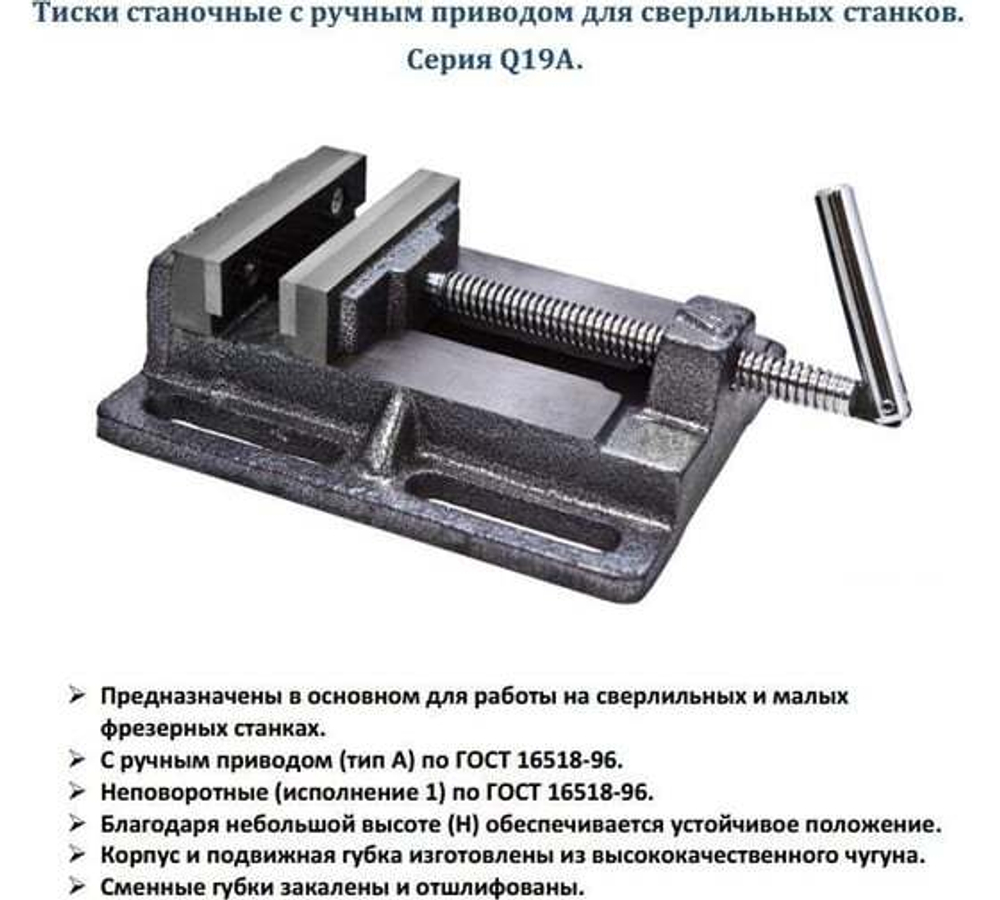 Тиски станочные с ручным приводом для сверлильных станков.
Серия Q19A.

➢ Предназначены в основном для работы на сверлильных и малых фрезерных станках.
➢ С ручным приводом (тип А) по ГОСТ 16518-96.
➢ Неповоротные (исполнение 1) по ГОСТ 16518-96.
➢ Благодаря небольшой высоте (Н) обеспечивается устойчивое положение.
➢ Корпус и подвижная губка изготовлены из высококачественного чугуна.
➢ Сменные губки закалены и отшлифованы.