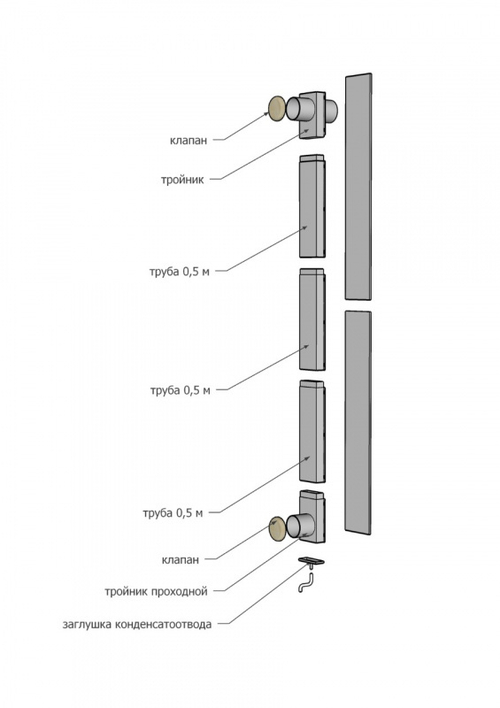 клапан

тройник

труба 0,5 м

труба 0,5 м

труба 0,5 м

клапан

тройник проходной

заглушка конденсатоотвода