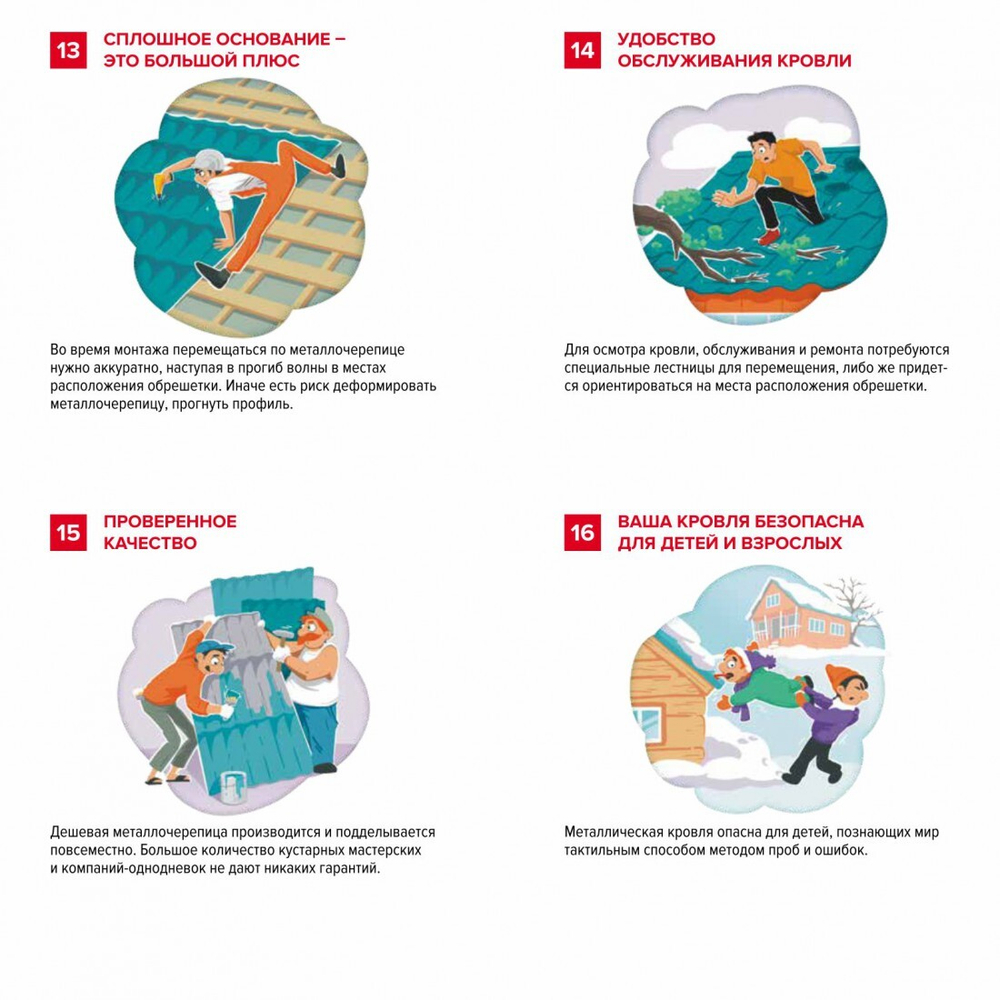 13 СПЛОШНОЕ ОСНОВАНИЕ – ЭТО БОЛЬШОЙ ПЛЮС

Во время монтажа перемещаться по металлочерепице нужно аккуратно, наступая в прогиб волны в местах расположения обрешетки. Иначе есть риск деформировать металлочерепицу, прогнуть профиль.

14 УДОБСТВО ОБСЛУЖИВАНИЯ КРОВЛИ

Для осмотра кровли, обслуживания и ремонта потребуются специальные лестницы для перемещения, либо же придется ориентироваться на места расположения обрешетки.

15 ПРОВЕРЕННОЕ КАЧЕСТВО

Дешевая металлочерепица производится и подделывается повсеместно. Большое количество кустарных мастерских и компаний-однодневок не дают никаких гарантий.

16 ВАША КРОВЛЯ БЕЗОПАСНА ДЛЯ ДЕТЕЙ И ВЗРОСЛЫХ

Металлическая кровля опасна для детей, познающих мир тактильным способом методом проб и ошибок.